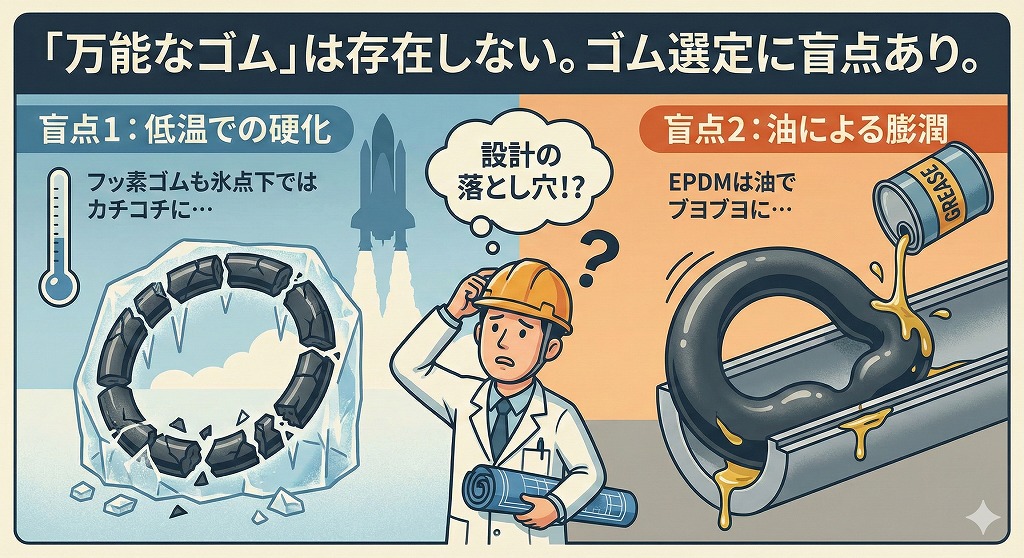 「万能なゴム」は存在しない。ゴム選定に盲点あり。

盲点1：低温での硬化

フッ素ゴムも氷点下ではカチコチに…

設計の落とし穴!?

?

盲点2：油による膨潤

EPDMは油でブヨブヨに…

GREASE